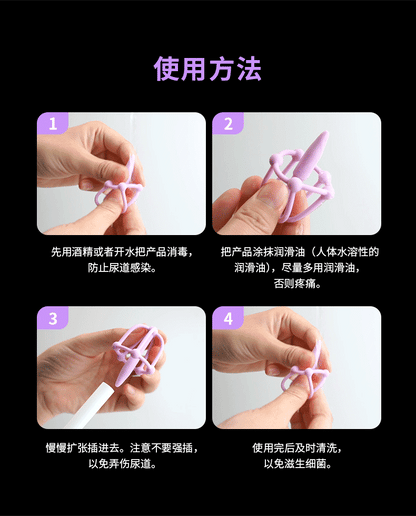 使用方法

1

先用酒精或者开水把产品消毒，防止尿道感染。

2

把产品涂抹润滑油（人体水溶性的润滑油），尽量多用润滑油，否则疼痛。

3

慢慢扩张插进去。注意不要强插，以免弄伤尿道。

4

使用完后及时清洗，以免滋生细菌。